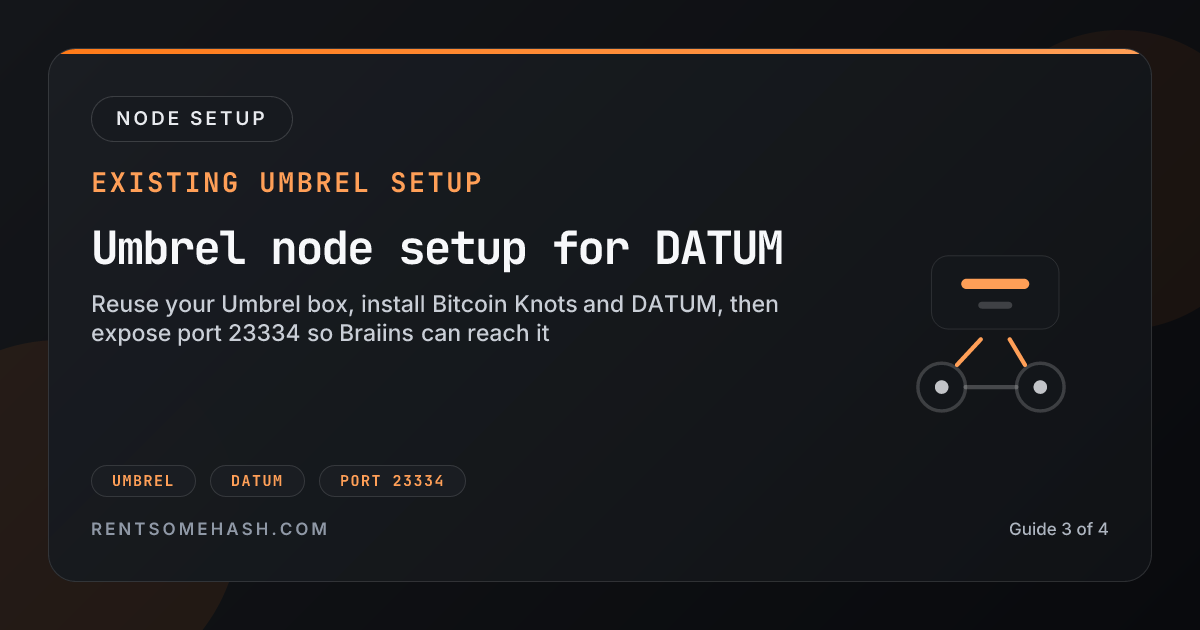 NODE SETUP

EXISTING UMBREL SETUP

Umbrel node setup for DATUM

Reuse your Umbrel box, install Bitcoin Knots and DATUM, then expose port 23334 so Braiins can reach it

UMBREL

DATUM

PORT 23334

RENTSOMEHASH.COM

Guide 3 of 4